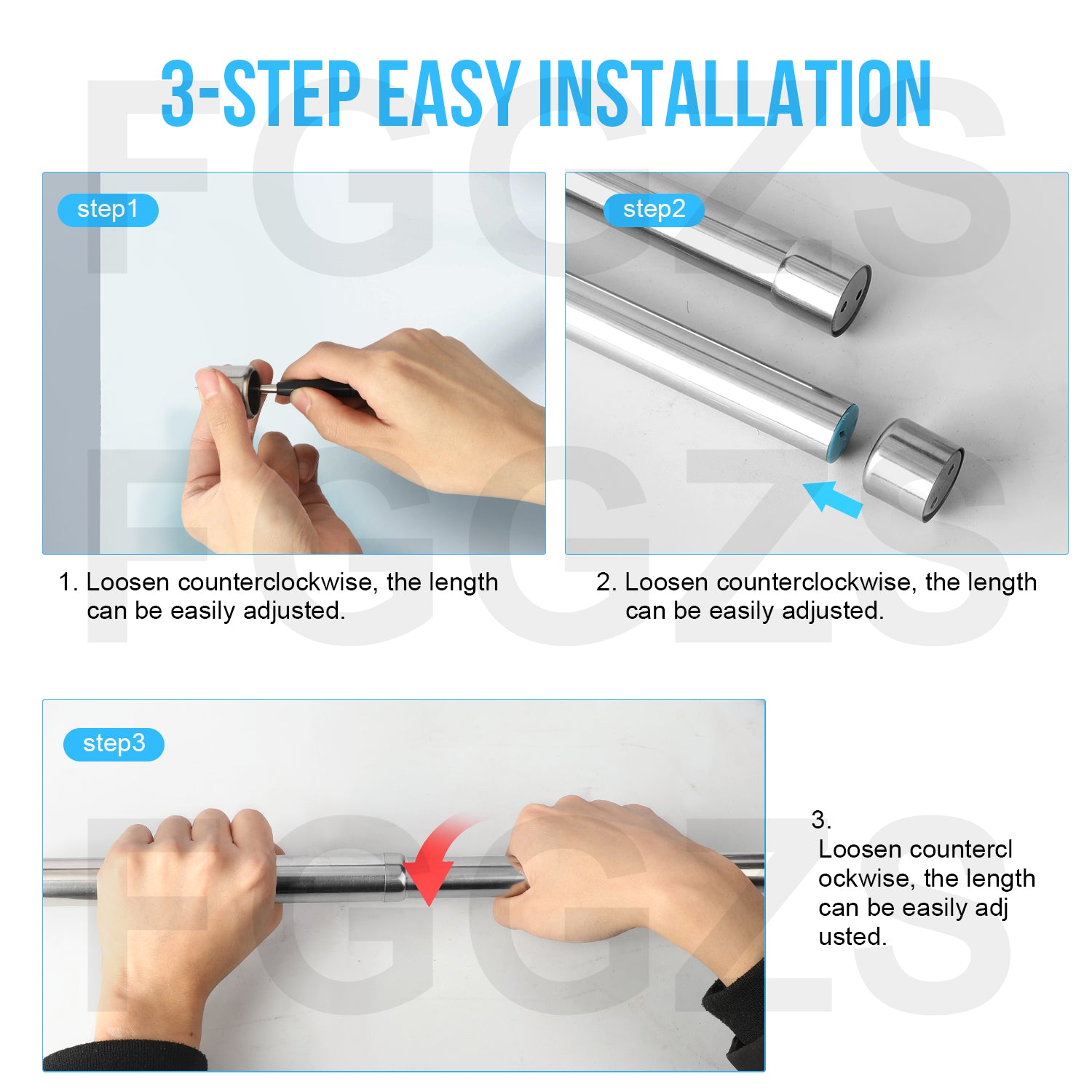 3-STEP EASY INSTALLATION

FGGZS

step1

step2

1. Loosen counterclockwise, the length can be easily adjusted.

2. Loosen counterclockwise, the length can be easily adjusted.

FGGZS

step3

3.
Loosen countercl ockwise, the length can be easily adj usted.

FGGZS